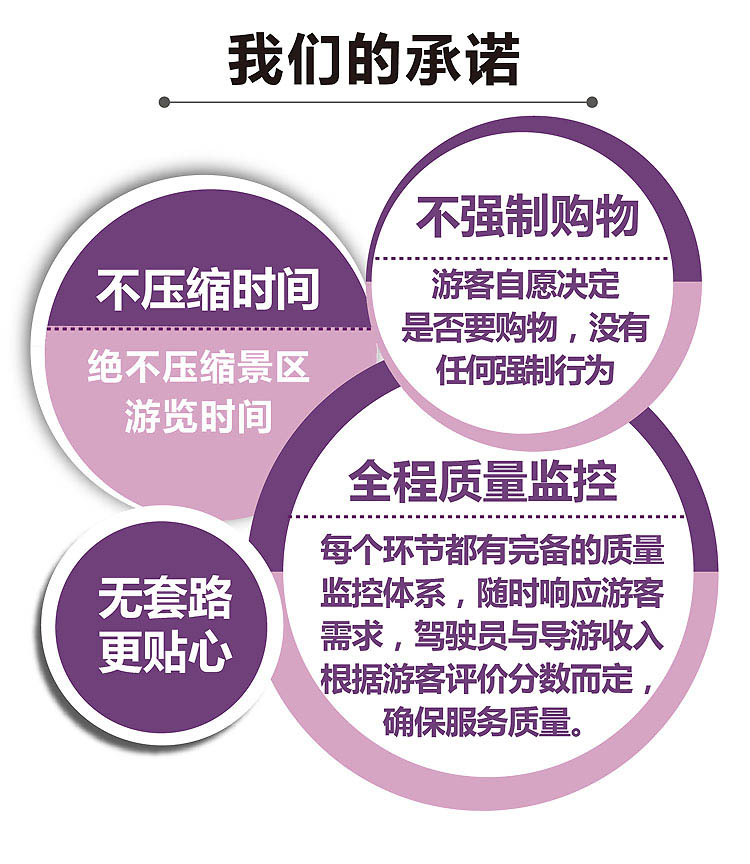 我们的承诺

不压缩时间

绝不压缩景区游览时间

不强制购物

游客自愿决定是否要购物，没有任何强制行为

全程质量监控

每个环节都有完备的质量监控体系，随时响应游客需求，驾驶员与导游收入根据游客评价分数而定，确保服务质量。

无套路
更贴心